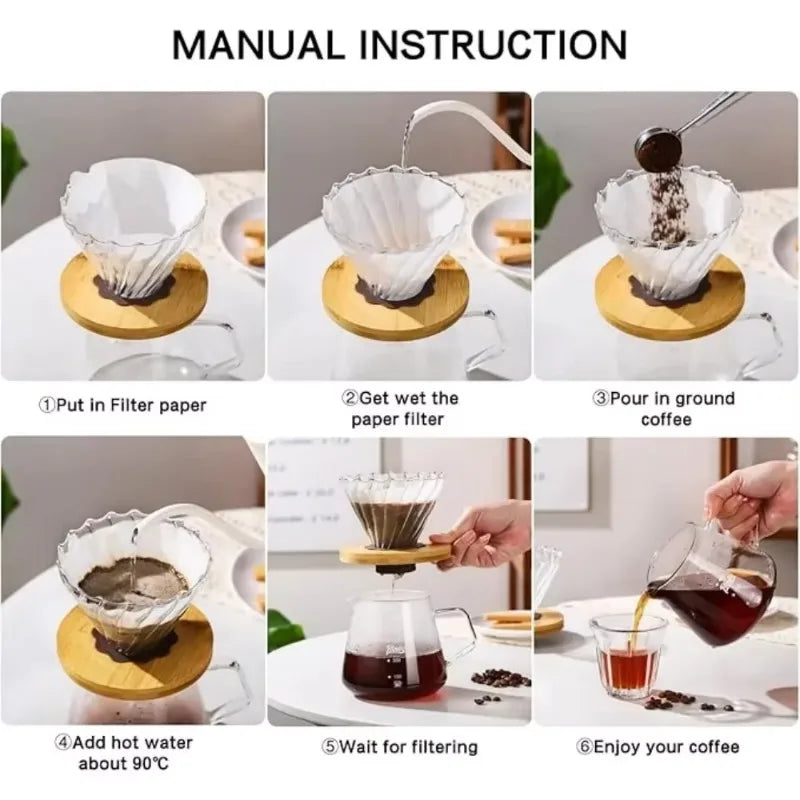 MANUAL INSTRUCTION

①Put in Filter paper

②Get wet the paper filter

③Pour in ground coffee

④Add hot water about 90℃

⑤Wait for filtering

⑥Enjoy your coffee